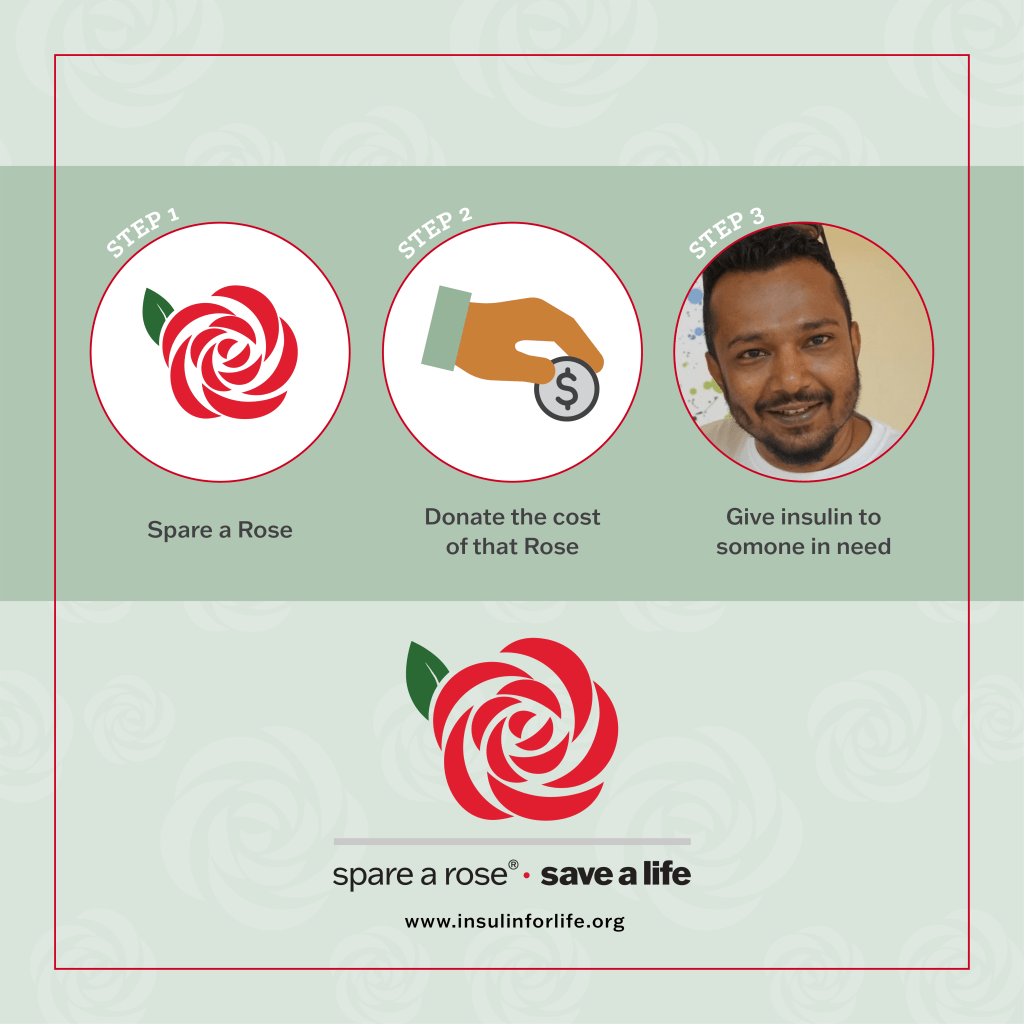 STEP 1

Spare a Rose

STEP 2

$

Donate the cost of that Rose

STEP 3

Give insulin to somone in need

spare a rose® • save a life

www.insulinforlife.org